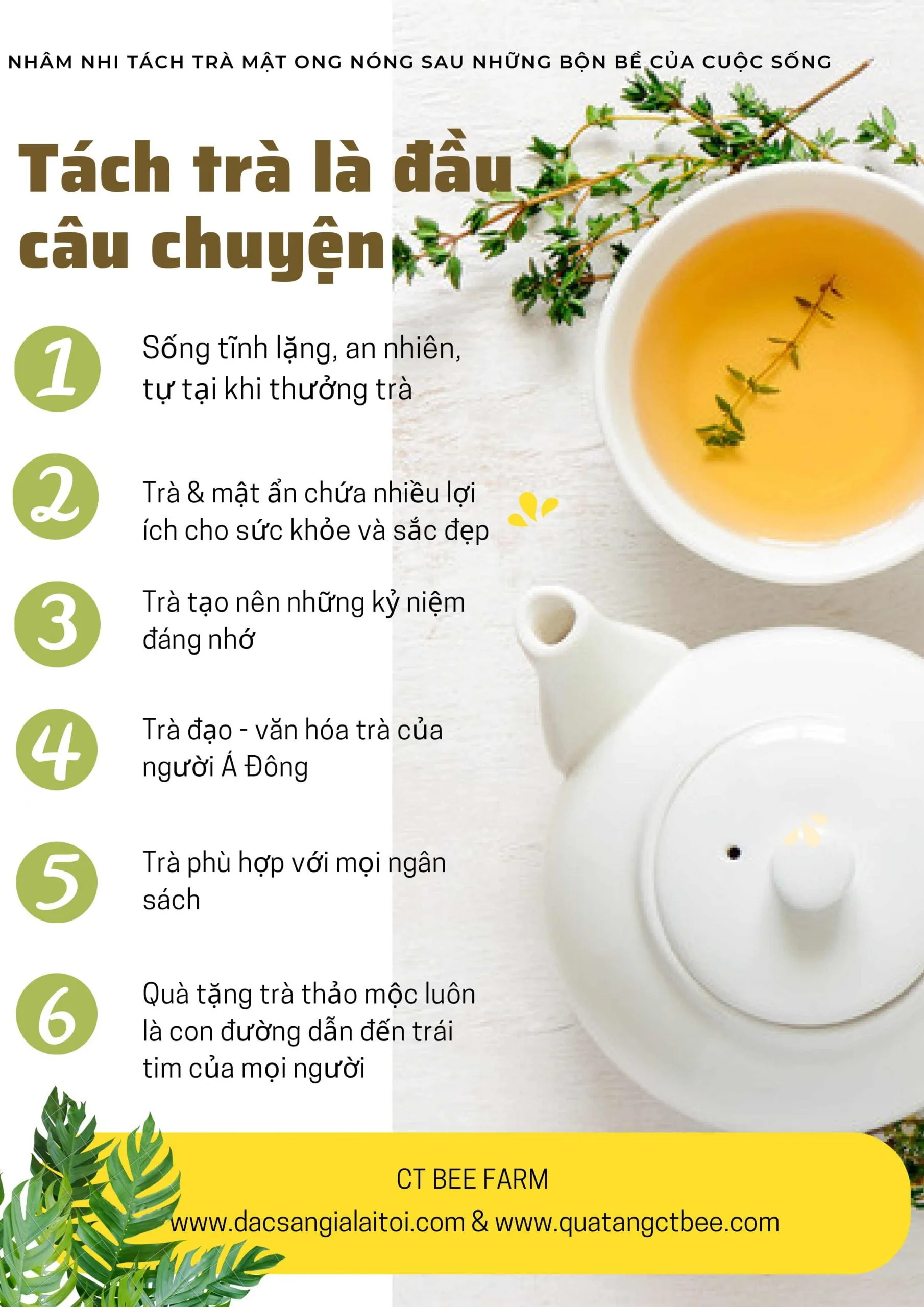 NHÂM NHI TÁCH TRÀ MẬT ONG NÓNG SAU NHỮNG BỘN BỀ CỦA CUỘC SỐNG

Tách trà là đầu câu chuyện

1 Sống tĩnh lặng, an nhiên, tự tại khi thưởng trà

2 Trà & mật ẩn chứa nhiều lợi ích cho sức khỏe và sắc đẹp

3 Trà tạo nên những kỷ niệm đáng nhớ

4 Trà đạo - văn hóa trà của người Á Đông

5 Trà phù hợp với mọi ngân sách

6 Quà tặng trà thảo mộc luôn là con đường dẫn đến trái tim của mọi người

CT BEE FARM
www.dacsangialaitoi.com & www.quatangctbee.com